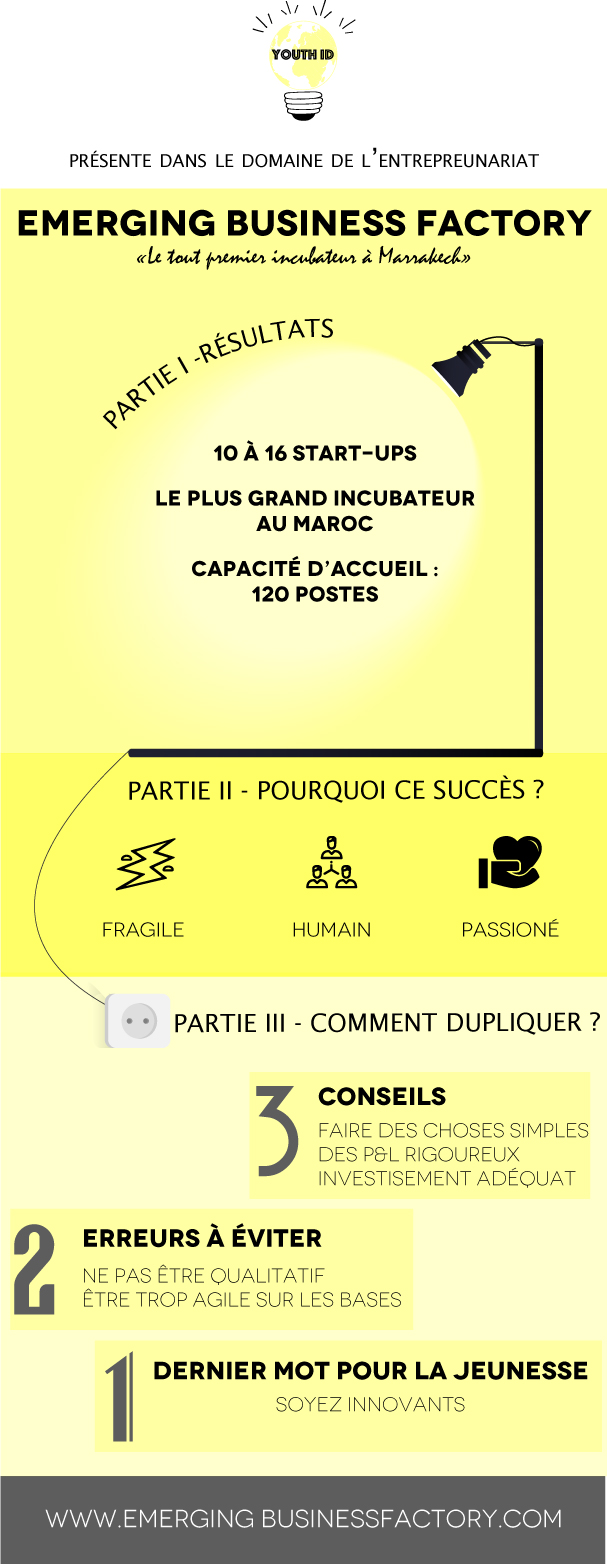 YOUTH ID

PRÉSENTE DANS LE DOMAINE DE L'ENTREPREUNARIAT

EMERGING BUSINESS FACTORY

«Le tout premier incubateur à Marrakech»

PARTIE I -RÉSULTATS

10 À 16 START-UPS

LE PLUS GRAND INCUBATEUR AU MAROC

CAPACITÉ D'ACCUEIL : 120 POSTES

PARTIE II - POURQUOI CE SUCCÈS ?

FRAGILE

HUMAIN

PASSIONÉ

PARTIE III - COMMENT DUPLIQUER ?

3 CONSEILS

FAIRE DES CHOSES SIMPLES
DES P&L RIGOUREUX
INVESTISEMENT ADÉQUAT

2 ERREURS À ÉVITER

NE PAS ÊTRE QUALITATIF
ÊTRE TROP AGILE SUR LES BASES

1 DERNIER MOT POUR LA JEUNESSE

SOYEZ INNOVANTS

WWW.EMERGING BUSINESSFACTORY.COM