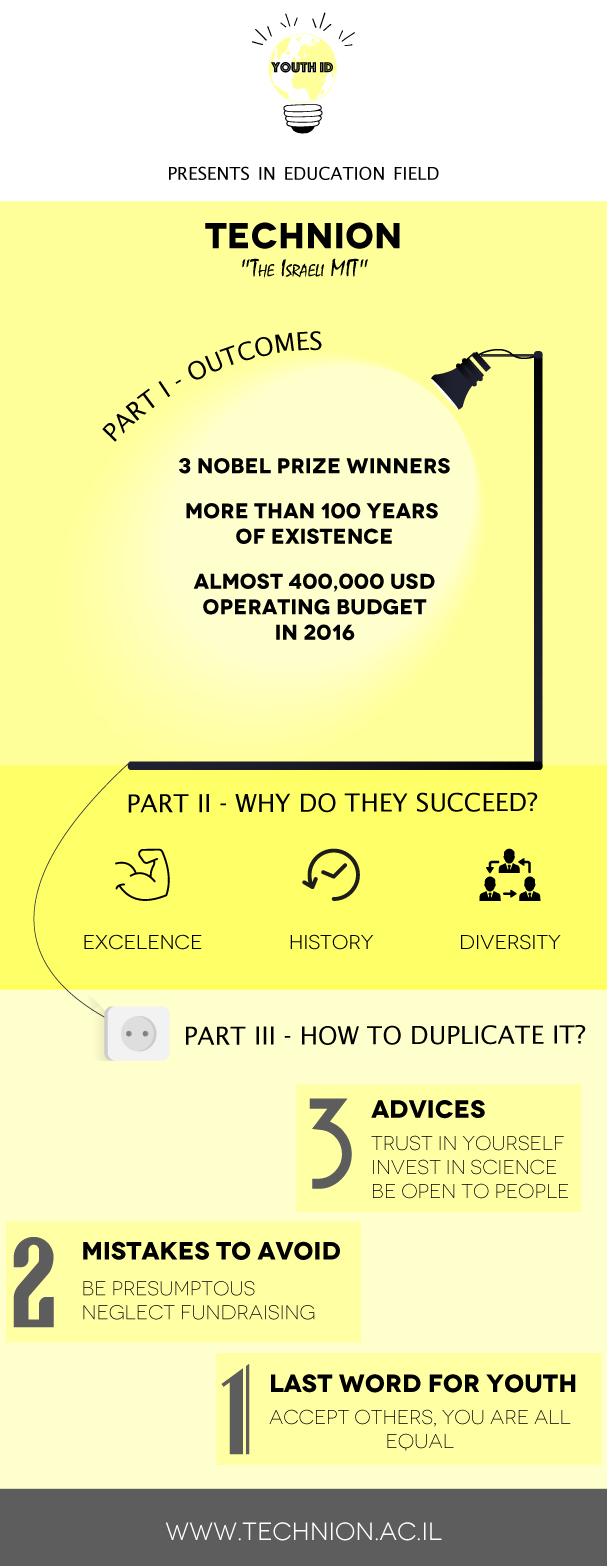 YOUTH ID

PRESENTS IN EDUCATION FIELD

TECHNION
"The Israeli MIT"

PART I - OUTCOMES

3 NOBEL PRIZE WINNERS

MORE THAN 100 YEARS OF EXISTENCE

ALMOST 400,000 USD OPERATING BUDGET IN 2016

PART II - WHY DO THEY SUCCEED?

EXCELENCE

HISTORY

DIVERSITY

PART III - HOW TO DUPLICATE IT?

3 ADVICES
TRUST IN YOURSELF
INVEST IN SCIENCE
BE OPEN TO PEOPLE

2 MISTAKES TO AVOID
BE PRESUMPTOUS
NEGLECT FUNDRAISING

1 LAST WORD FOR YOUTH
ACCEPT OTHERS, YOU ARE ALL EQUAL

WWW.TECHNION.AC.IL